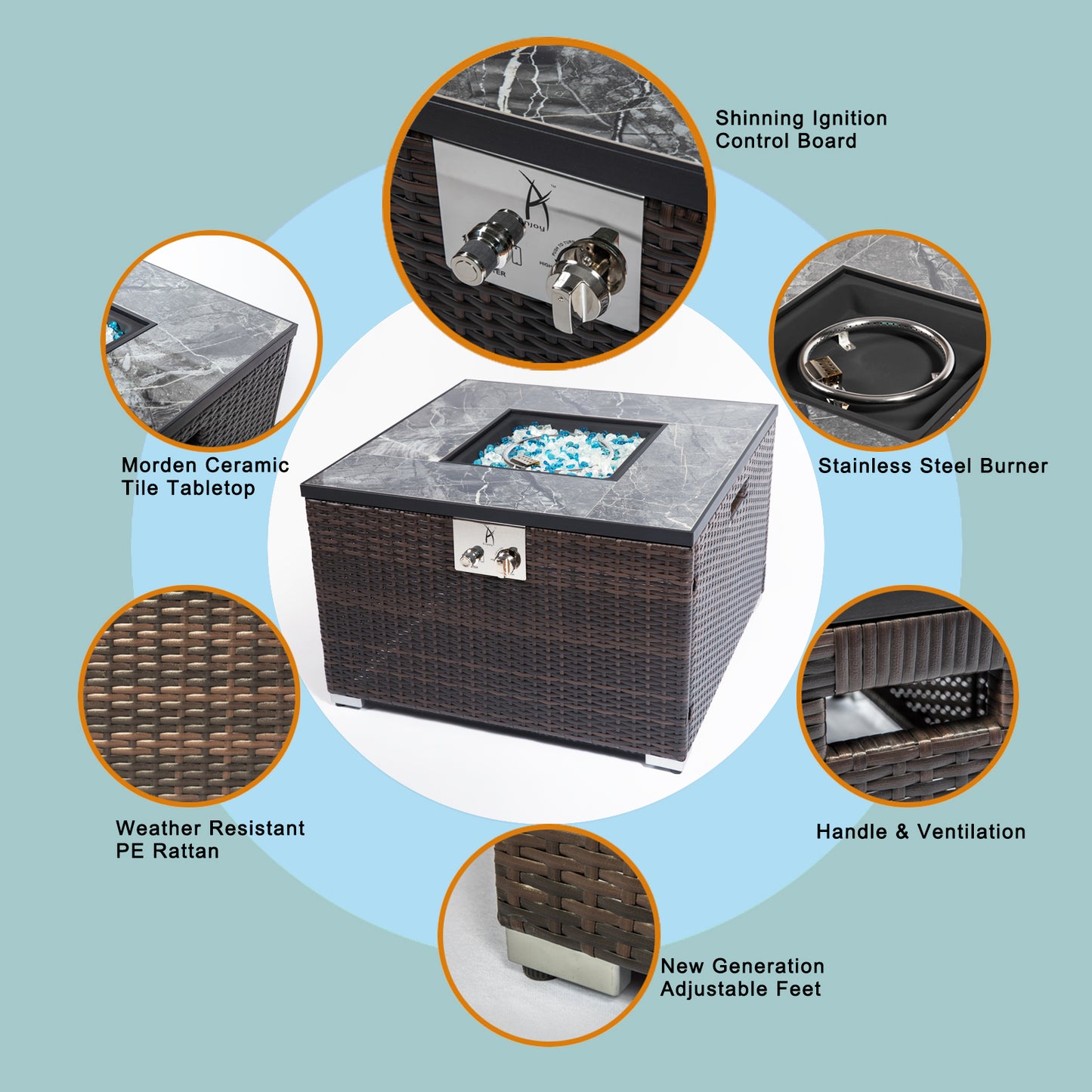 Shinning Ignition Control Board

Morden Ceramic Tile Tabletop

Stainless Steel Burner

Weather Resistant PE Rattan

Handle & Ventilation

New Generation Adjustable Feet